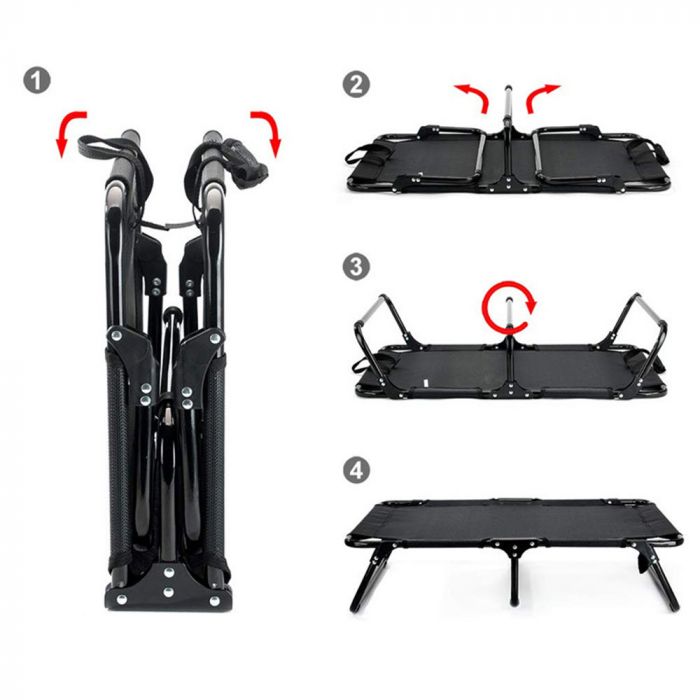 1

2

3

4